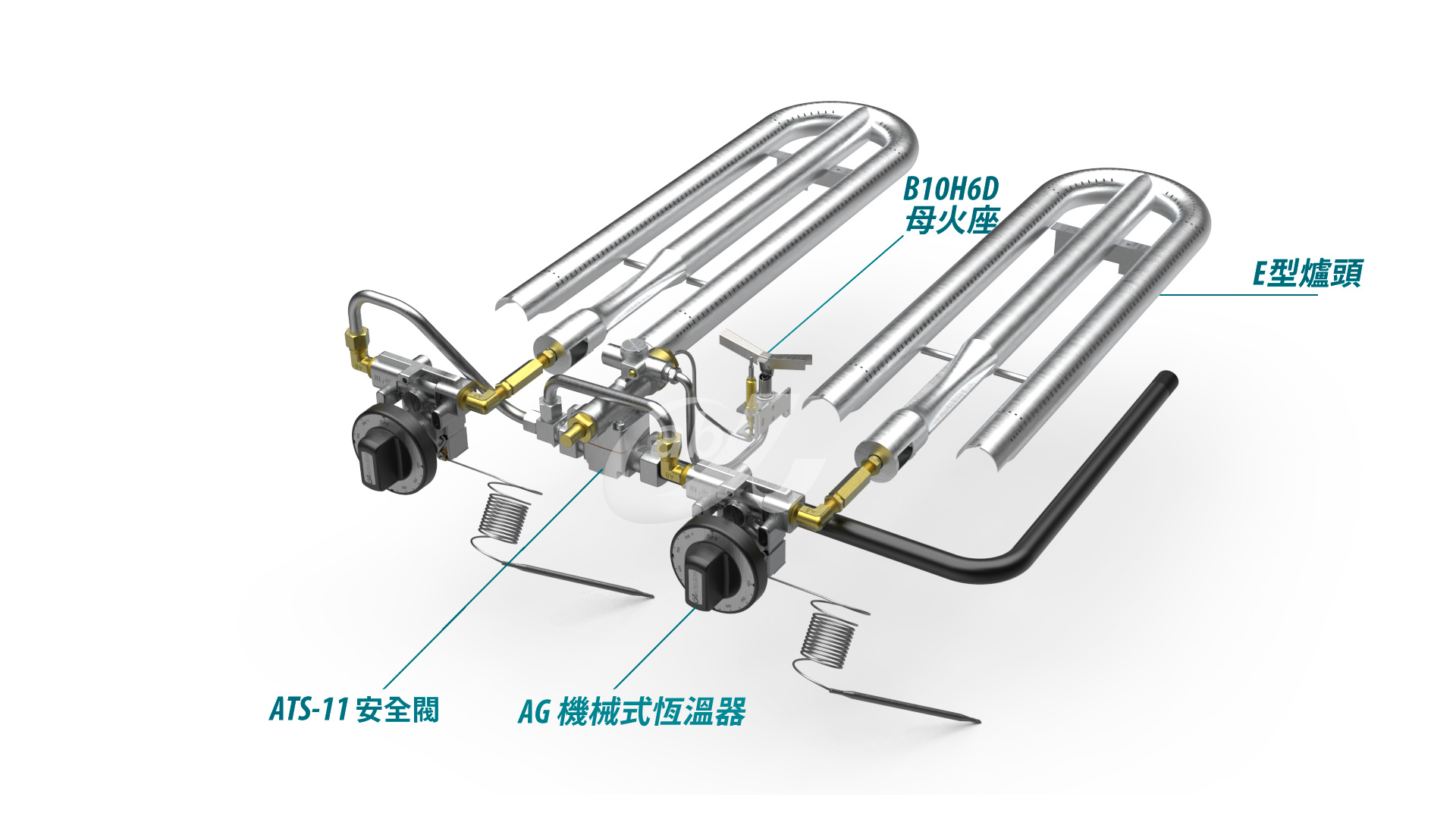 B10H6D
母火座

E型爐頭

ATS-11 安全閥

AG 機械式恆溫器