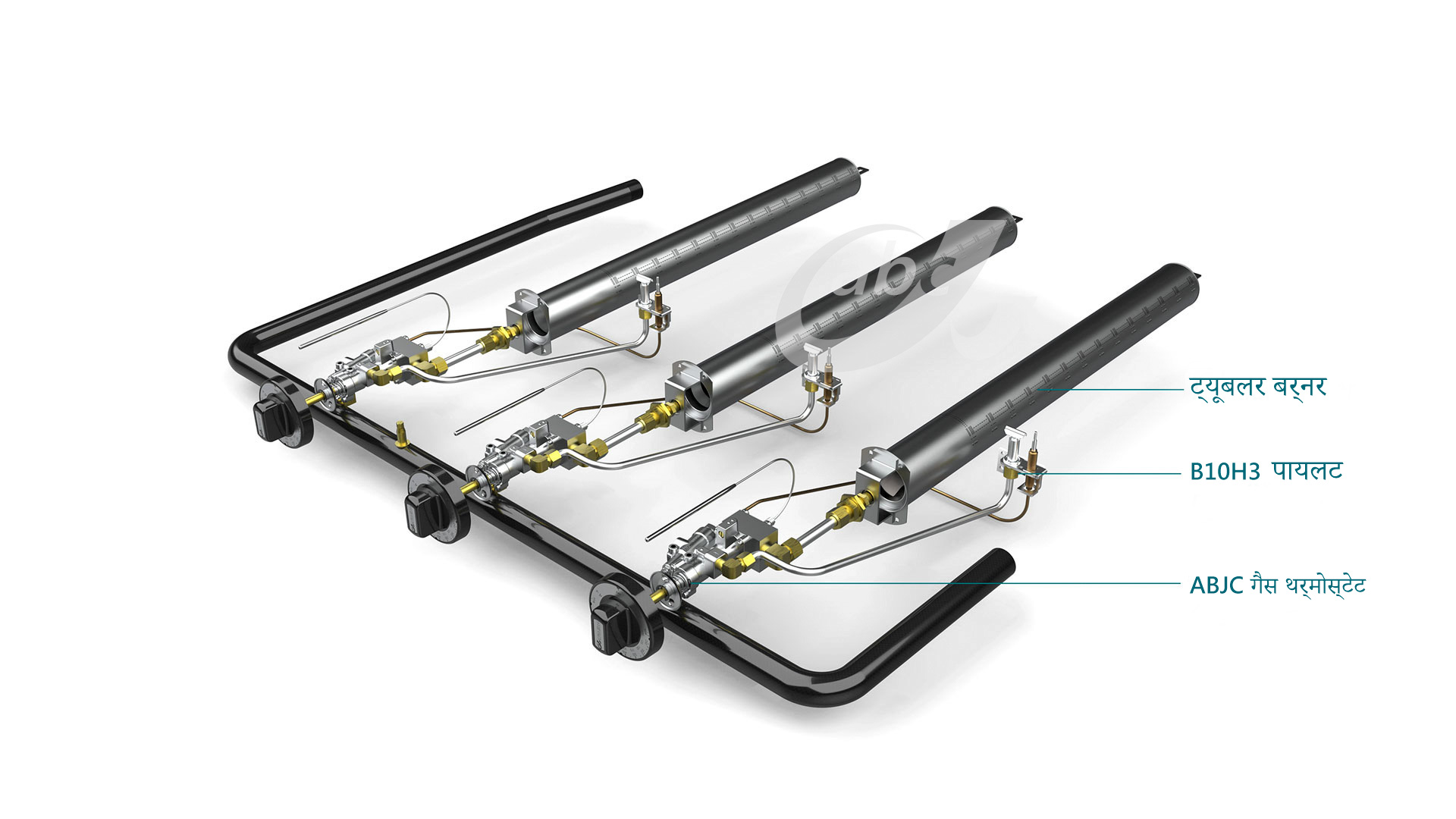 abc

ट्यूबलर बर्नर

B10H3 पायलट

ABJC गैस थर्मोस्टेट