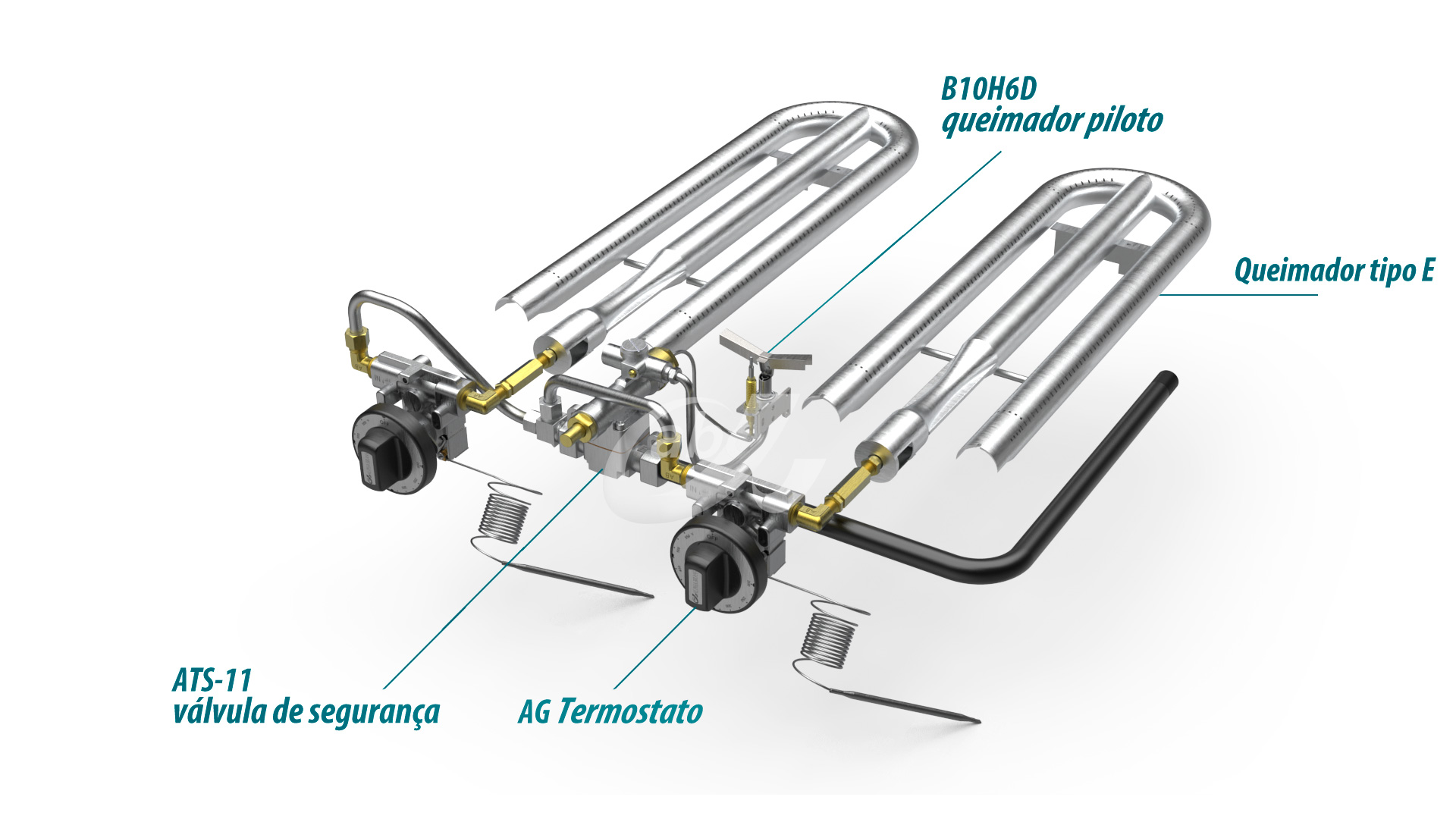 B10H6D
queimador piloto

Queimador tipo E

ATS-11
válvula de segurança

AG Termostato