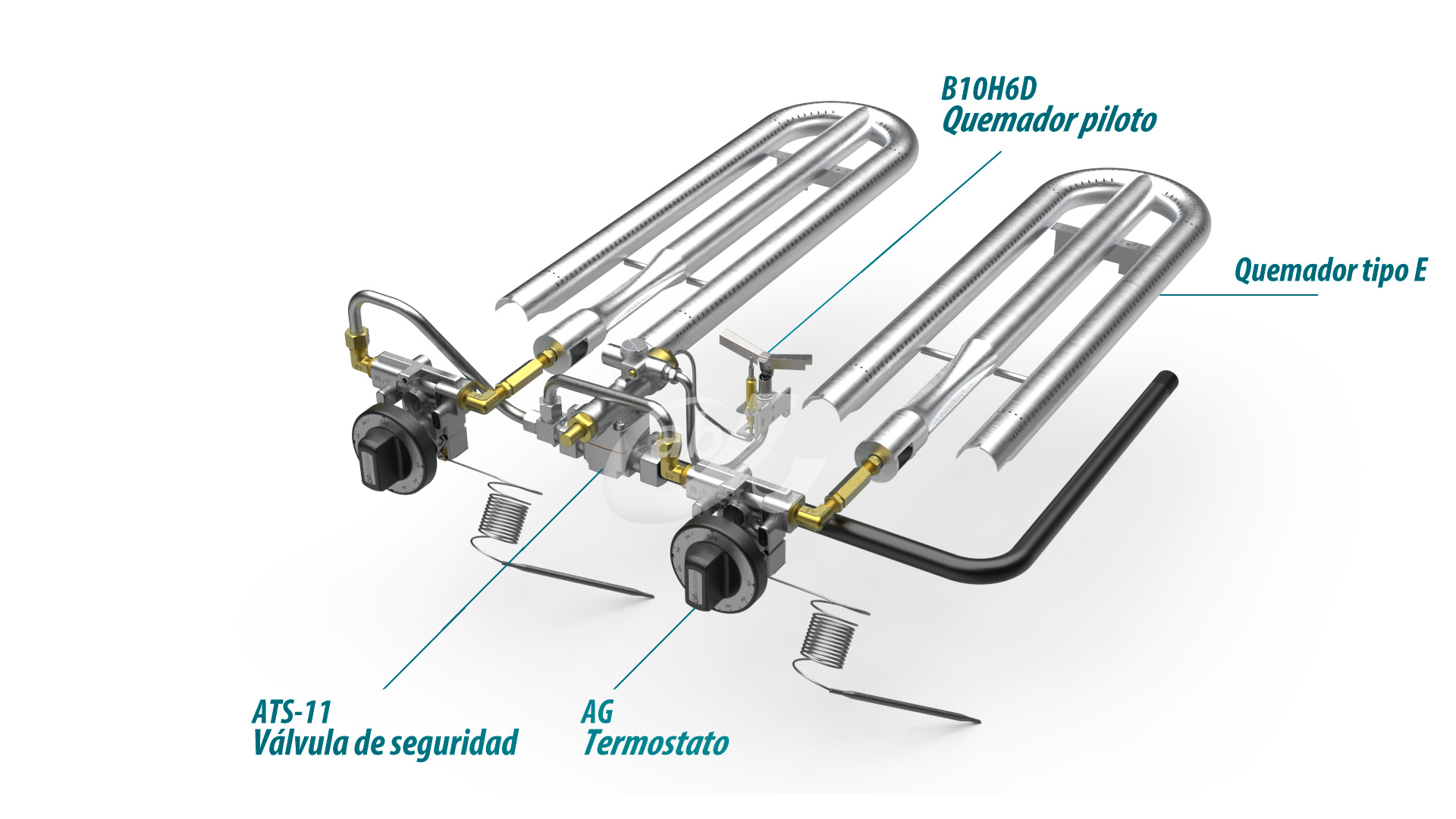 B10H6D
Quemador piloto

Quemador tipo E

ATS-11
Válvula de seguridad

AG
Termostato